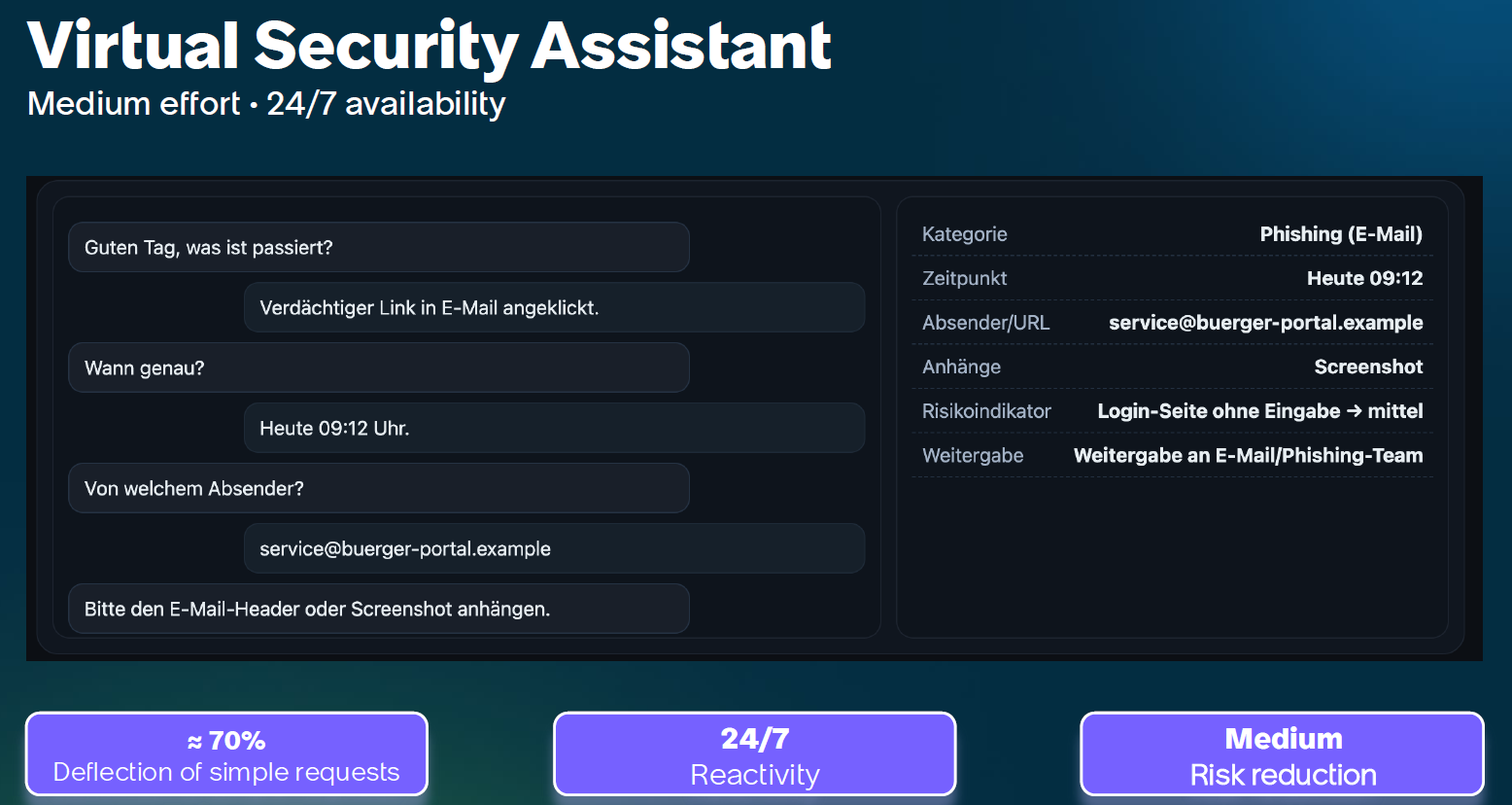 Virtual Security Assistant
Medium effort • 24/7 availability

Guten Tag, was ist passiert?

Verdächtiger Link in E-Mail angeklickt.

Wann genau?

Heute 09:12 Uhr.

Von welchem Absender?

service@buerger-portal.example

Bitte den E-Mail-Header oder Screenshot anhängen.

| Kategorie | Phishing (E-Mail) |
|---|---|
| Zeitpunkt | Heute 09:12 |
| Absender/URL | service@buerger-portal.example |
| Anhänge | Screenshot |
| Risikoindikator | Login-Seite ohne Eingabe → mittel |
| Weitergabe | Weitergabe an E-Mail/Phishing-Team |

≈ 70%
Deflection of simple requests

24/7
Reactivity

Medium
Risk reduction